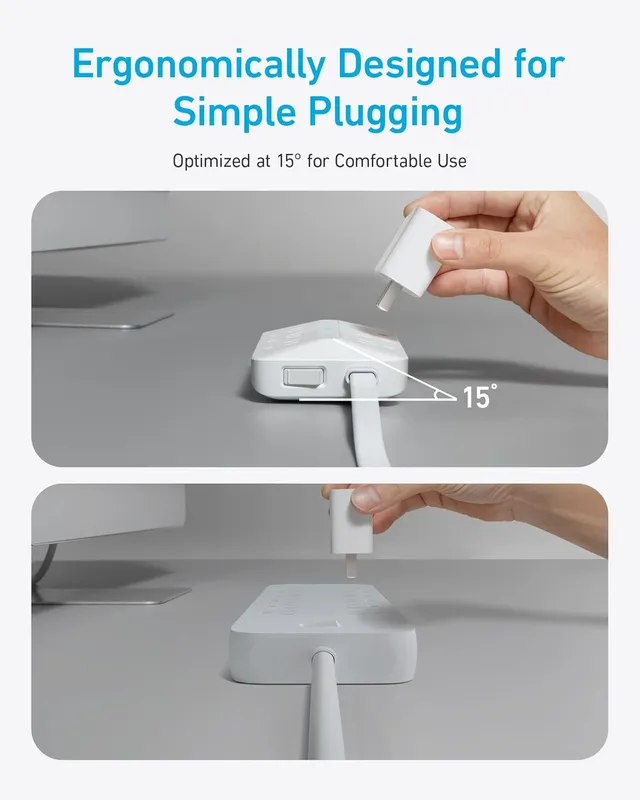 Ergonomically Designed for Simple Plugging

Optimized at 15° for Comfortable Use

15°